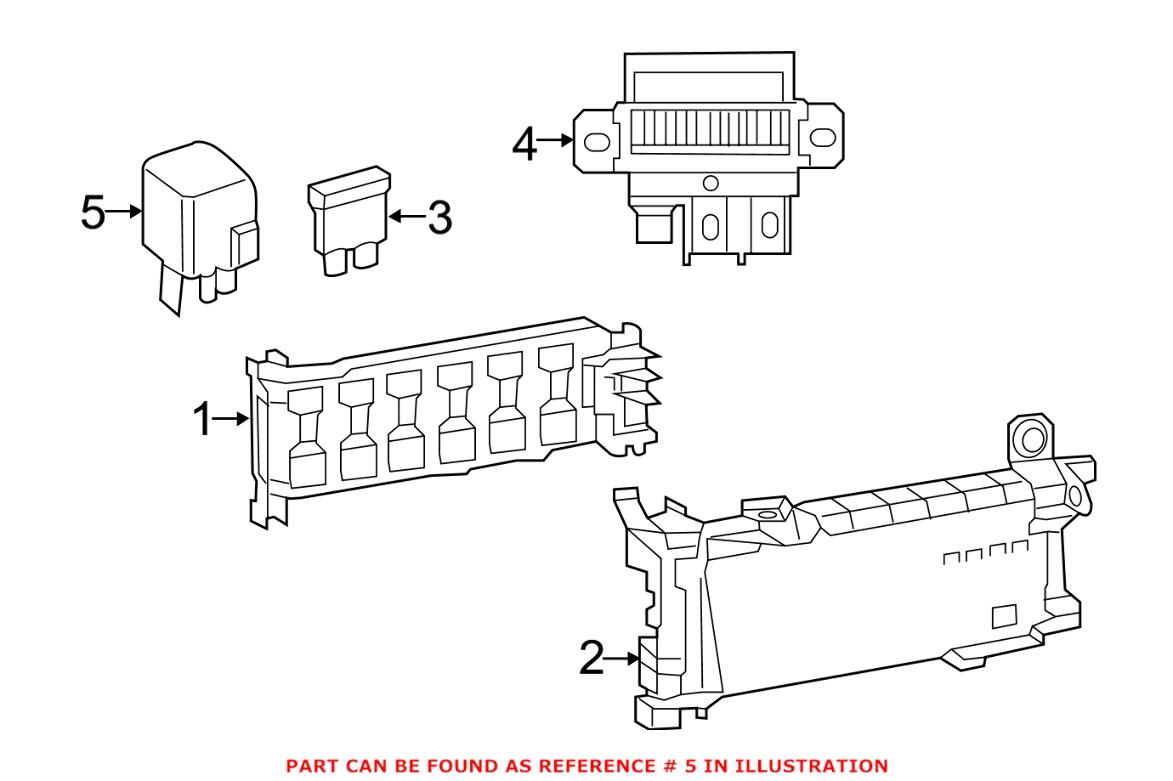 4

5

3

1

2

PART CAN BE FOUND AS REFERENCE # 5 IN ILLUSTRATION